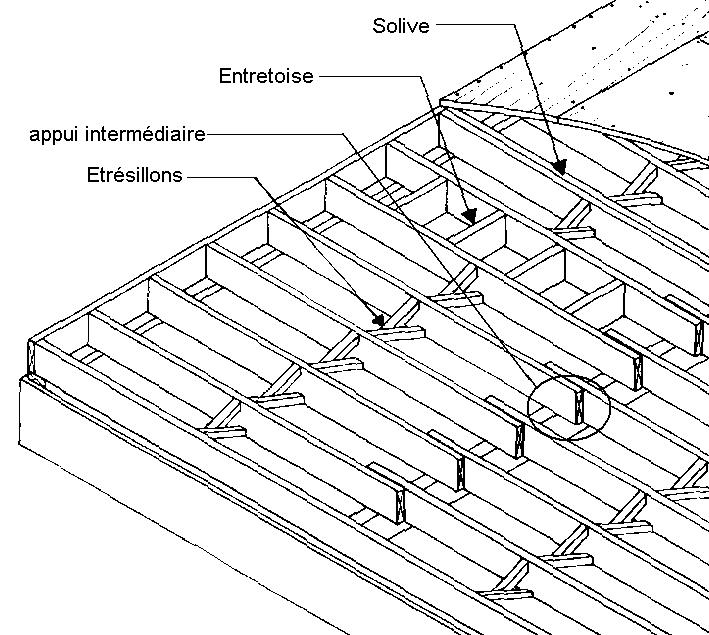 Solive
Entretoise
appui intermédiaire
Etrésillons